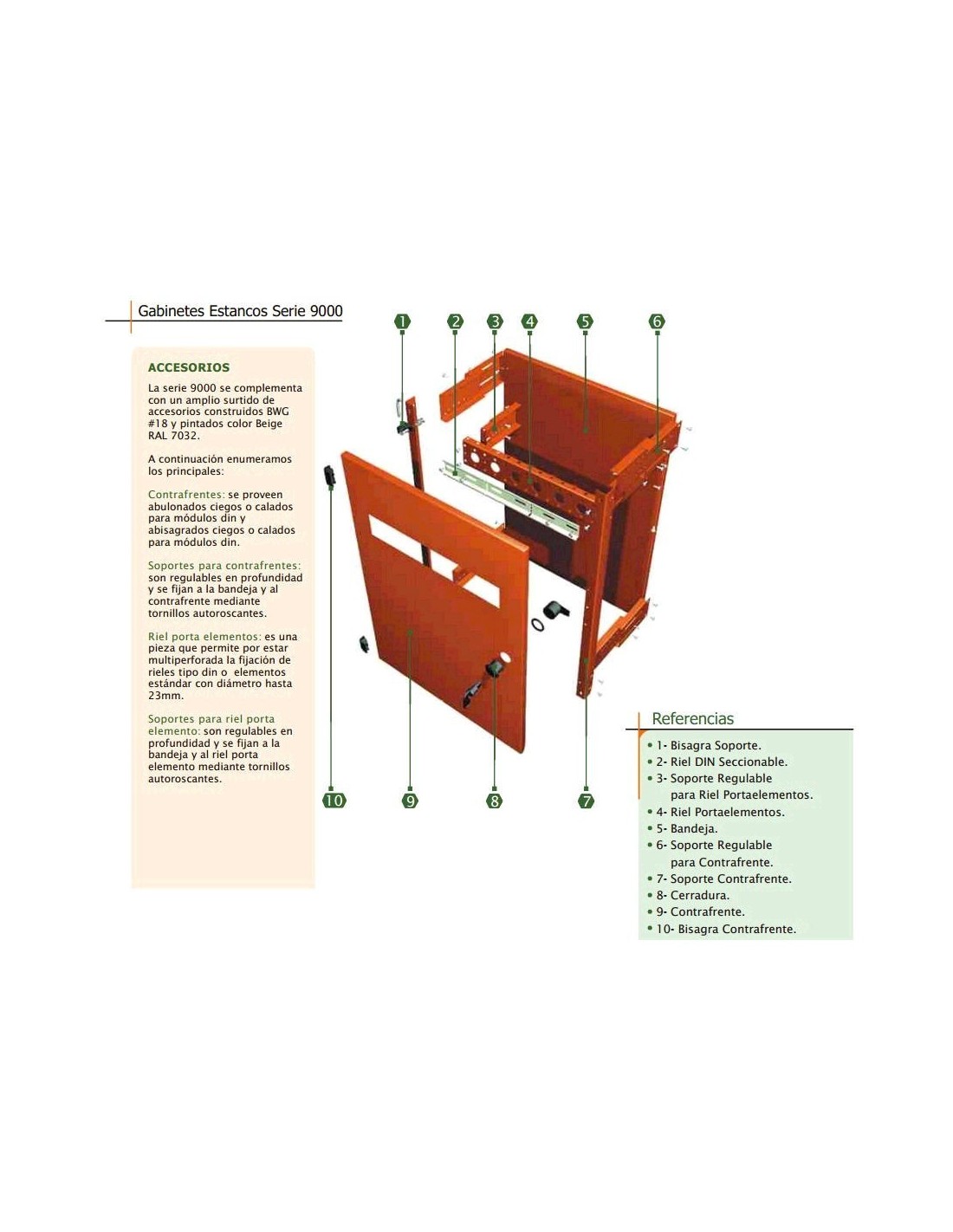 Gabinetes Estancos Serie 9000

ACCESORIOS

La serie 9000 se complementa con un amplio surtido de accesorios construidos BWG #18 y pintados color Beige RAL 7032.

A continuación enumeramos los principales:

Contrafrentes: se proveen abulonados ciegos o calados para módulos din y abisagrados ciegos o calados para módulos din.

Soportes para contrafrentes: son regulables en profundidad y se fijan a la bandeja y al contrafrente mediante tornillos autoroscantes.

Riel porta elementos: es una pieza que permite por estar multiperforada la fijación de rieles tipo din o elementos estándar con diámetro hasta 23mm.

Soportes para riel porta elemento: son regulables en profundidad y se fijan a la bandeja y al riel porta elemento mediante tornillos autoroscantes.

1 2 3 4 5 6

10 9 8 7

Referencias

• 1- Bisagra Soporte.
• 2- Riel DIN Seccionable.
• 3- Soporte Regulable para Riel Portaelementos.
• 4- Riel Portaelementos.
• 5- Bandeja.
• 6- Soporte Regulable para Contrafrente.
• 7- Soporte Contrafrente.
• 8- Cerradura.
• 9- Contrafrente.
• 10- Bisagra Contrafrente.