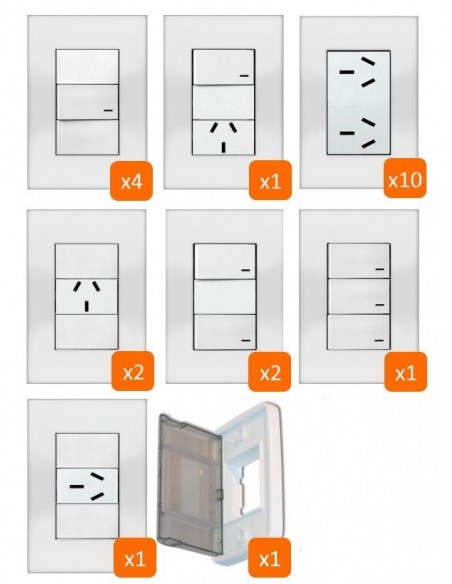 x4
x1
x10
x2
x2
x1
x1
x1